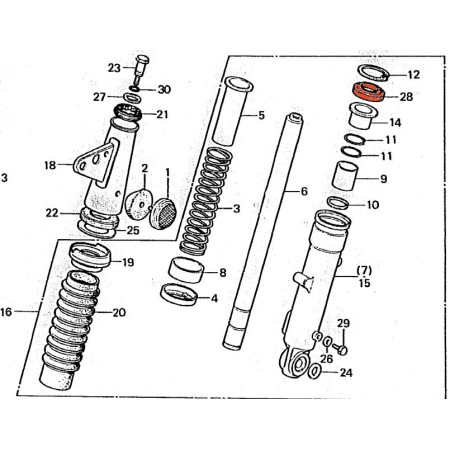 23
30
27
21
18
3
2
1
22
25
19
16
20
5
3
8
4
6
12
28
14
11
11
9
10
(7)
15
29
26
24