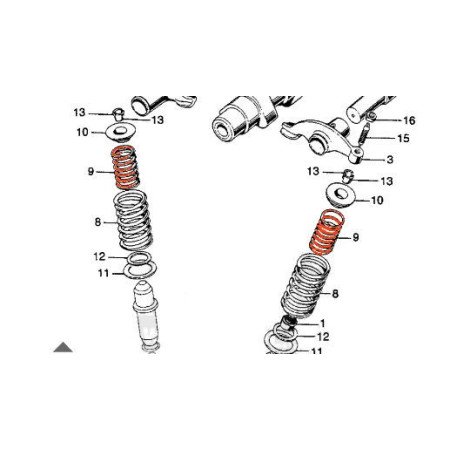 13
13
10
9
8
12
11
16
15
3
13
13
10
9
8
1
12
11