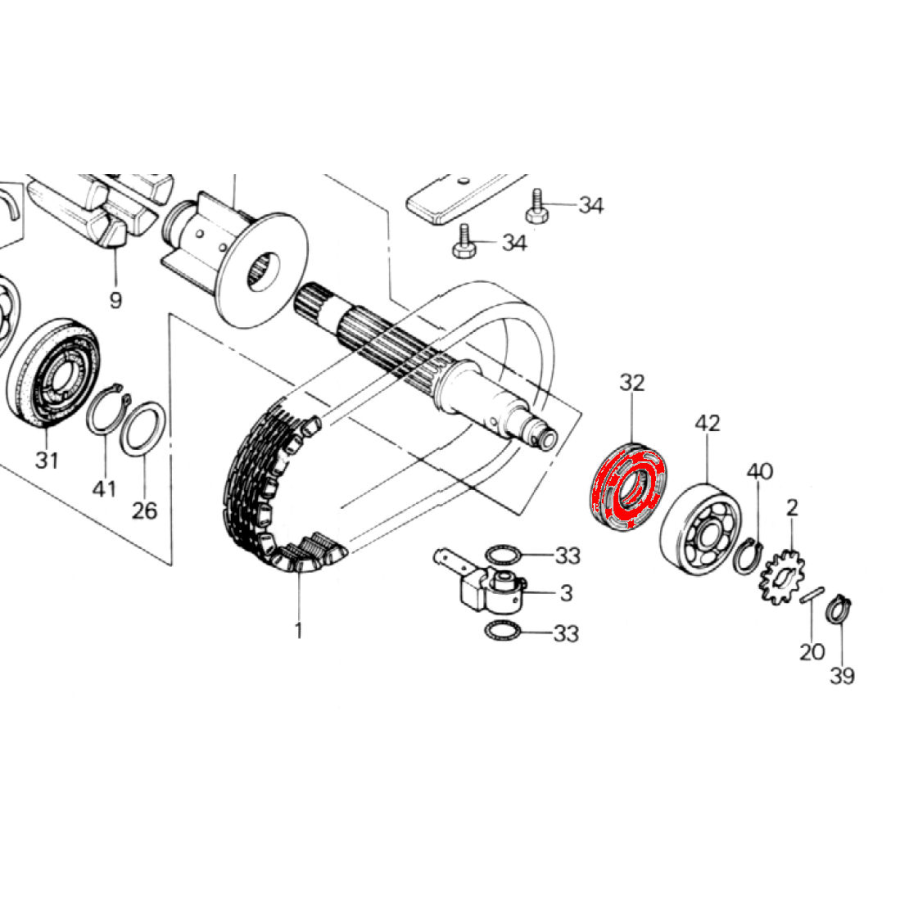 34
34
9
32
42
40
2
31
41
26
33
3
33
1
20
39