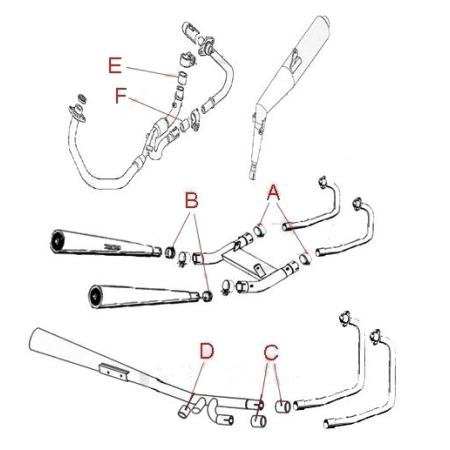 E
F
B
A
D
C