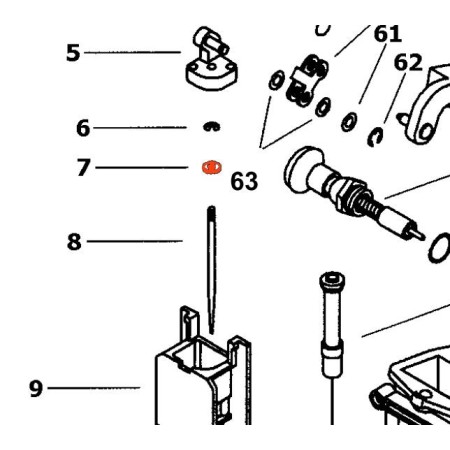 5
61
62
6
7
63
8
9