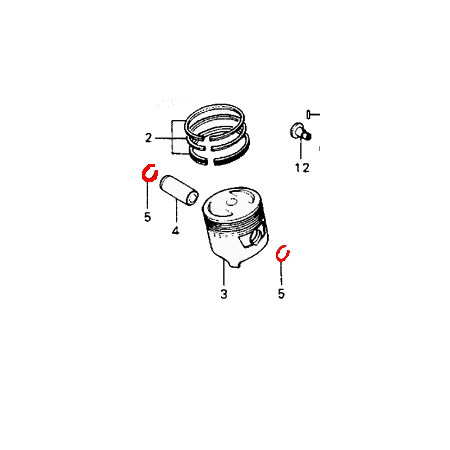 2
12
5
4
3
5