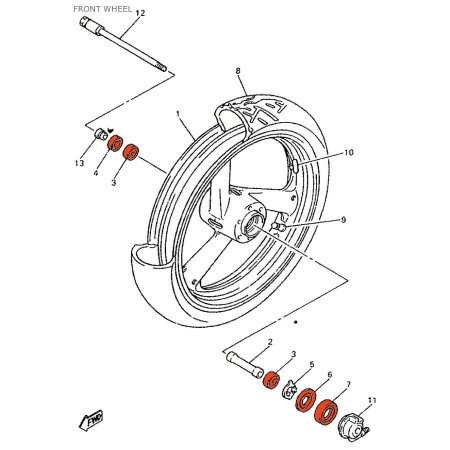 FRONT WHEEL
12
8
1
10
13
4
3
9
2
3
5
6
7
11
FWD