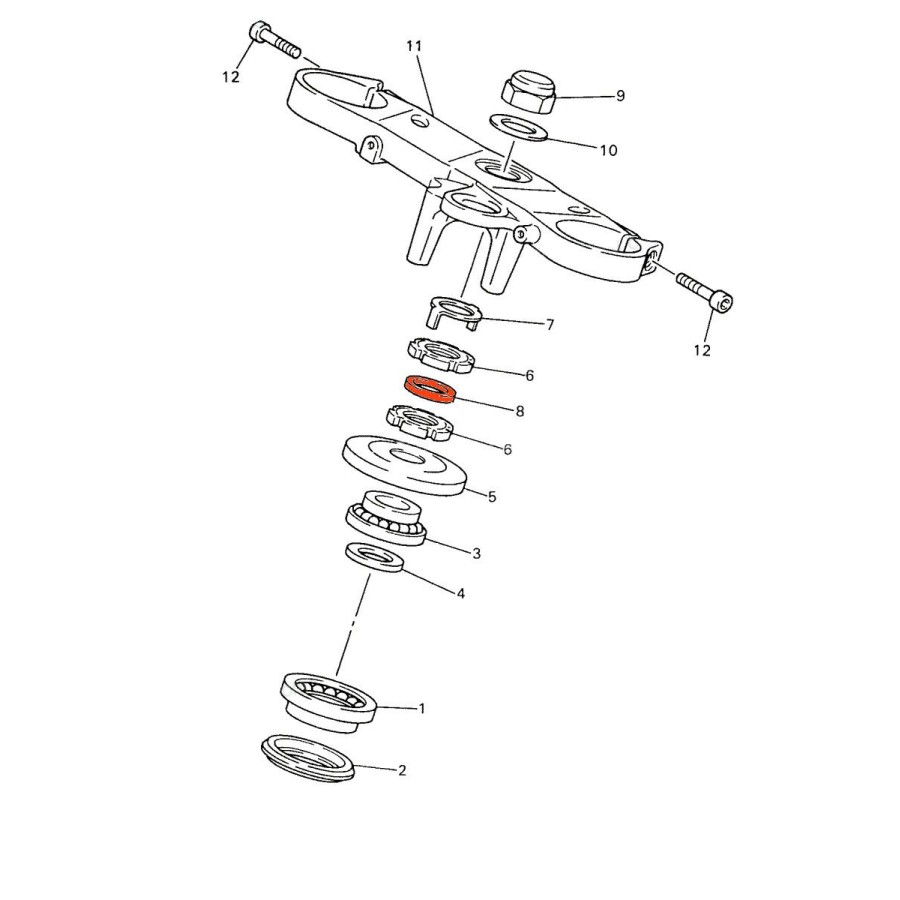 12
11
9
10
7
12
6
8
6
5
3
4
1
2