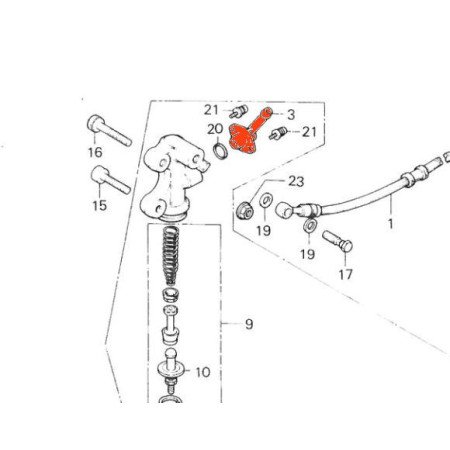 21
3
20
21
16
15
23
19
1
19
17
9
10