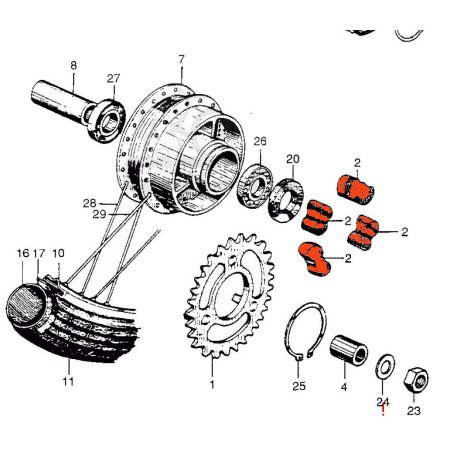 8
27
7
26
20
2
2
2
2
28
29
16
17
10
11
1
25
4
24
23