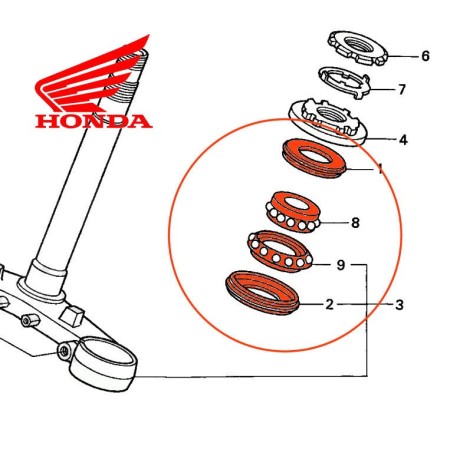 HONDA

6

7

4

1

8

9

2

3