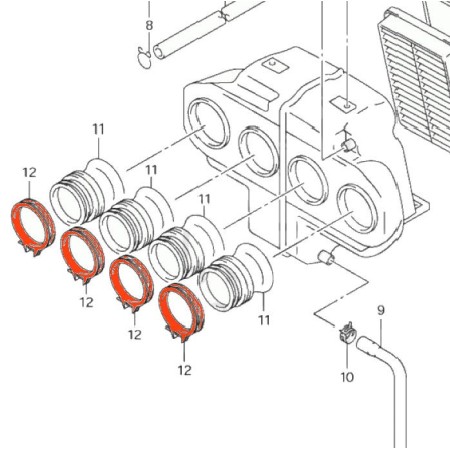 8
11
12
11
11
12
12
11
12
9
10