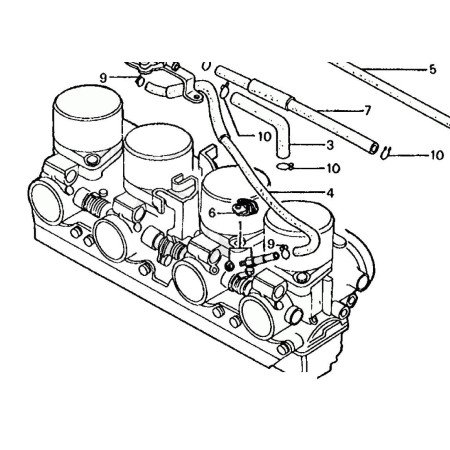 9
5
7
10
3
10
10
4
6
9