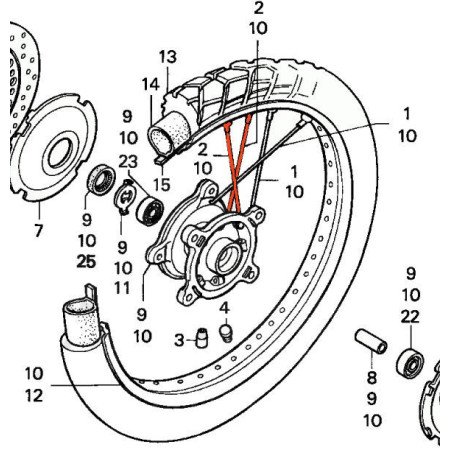 2
10

13

14

9
10

1
10

2
10

23

15

1
10

7

9
10
25

9
10
11

9
10

4

3

9
10
22

10
12

8
9
10