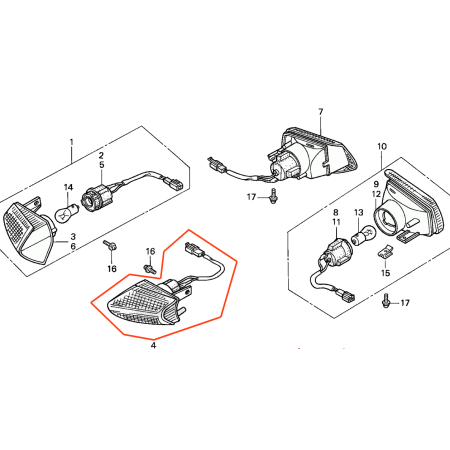 1
2
5
14
3
6
16
16
4
7
17
10
9
12
8
11
13
15
17