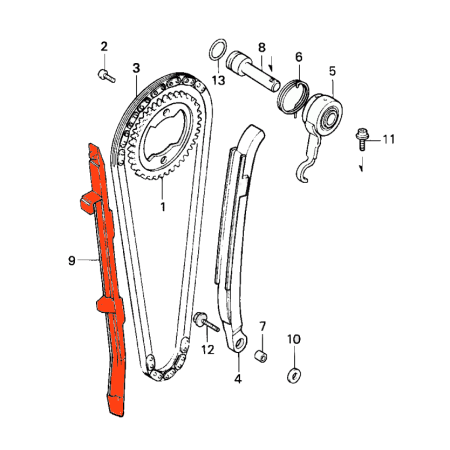 2
3
13
8
6
5
11
1
9
12
7
10
4