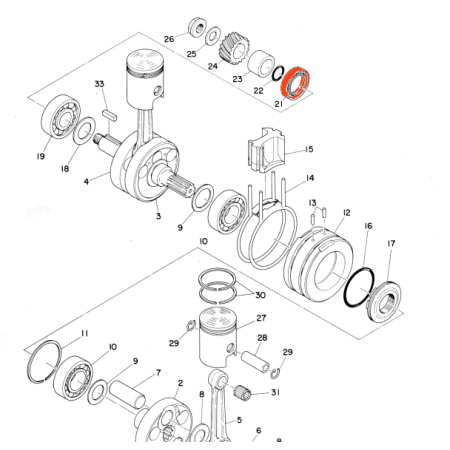 26
25
24
23
22
21
33
19
18
4
3
9
15
14
13
12
16
17
10
30
27
29
28
29
11
10
9
7
2
8
31
5
6
9