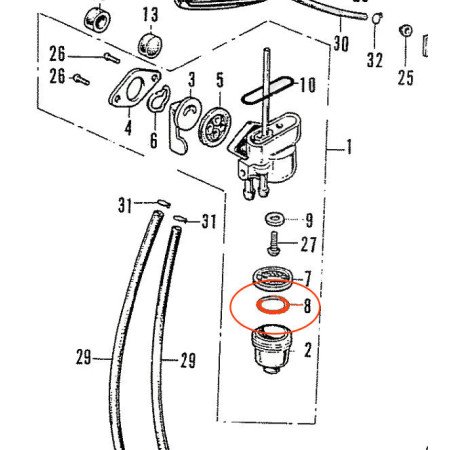 13
30
32
25
26
26
3
5
10
4
6
1
31
31
9
27
7
8
2
29
29