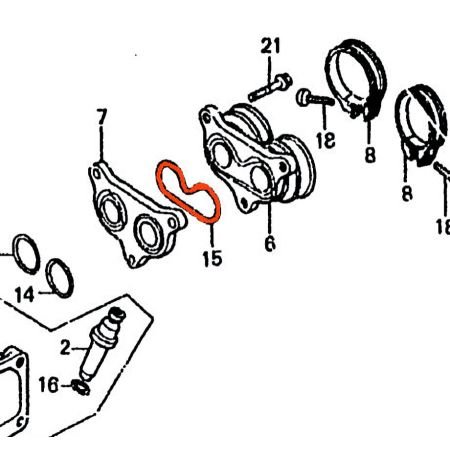 21
7
18
8
8
18
15
6
14
2
16